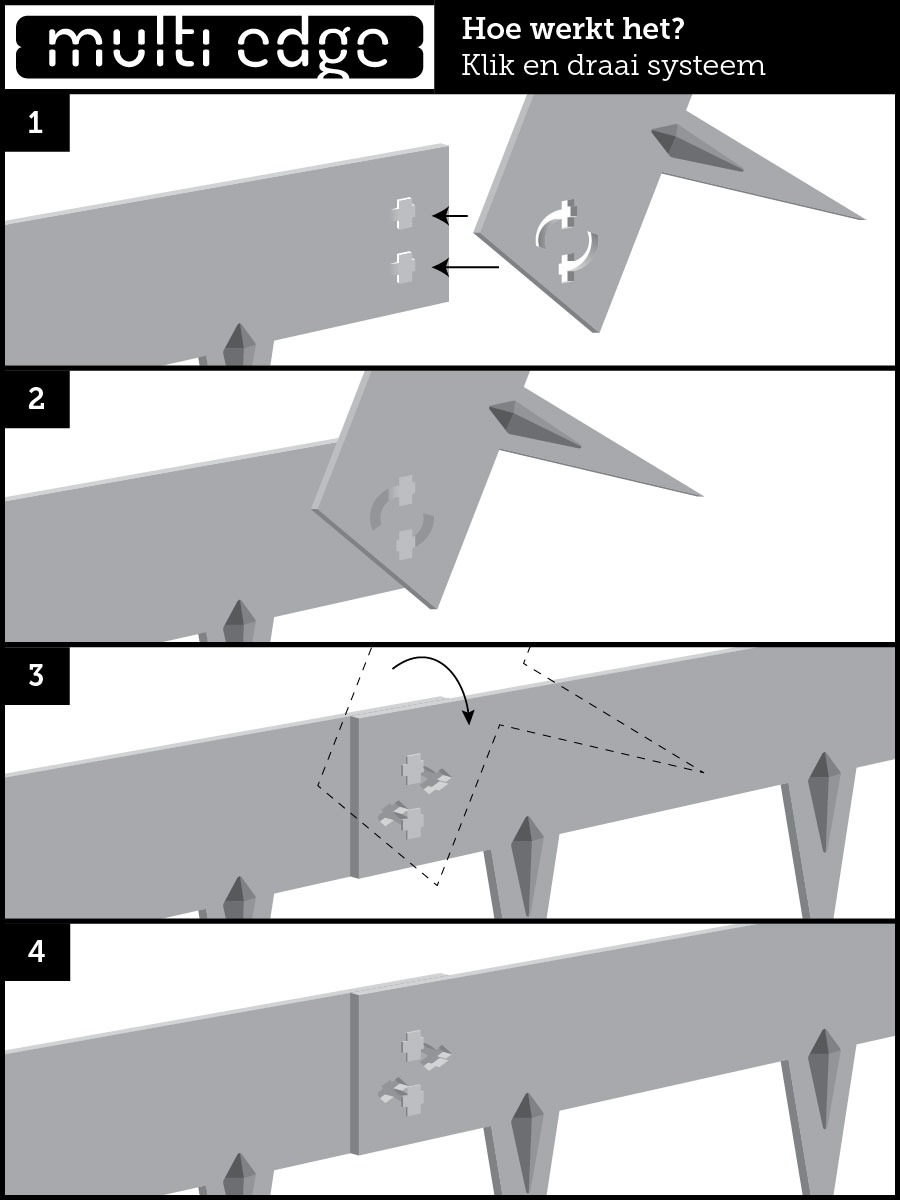 multi edge

Hoe werkt het?
Klik en draai systeem

1

2

3

4